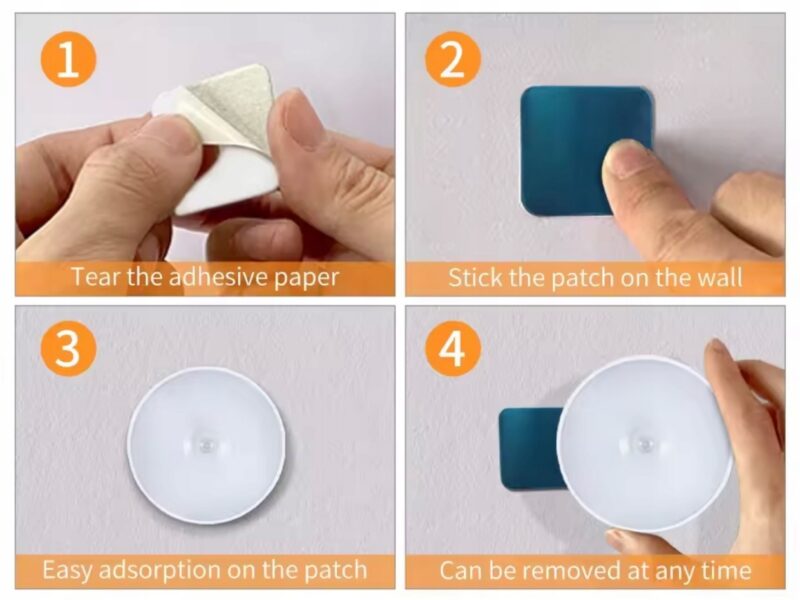 1
Tear the adhesive paper

2
Stick the patch on the wall

3
Easy adsorption on the patch

4
Can be removed at any time