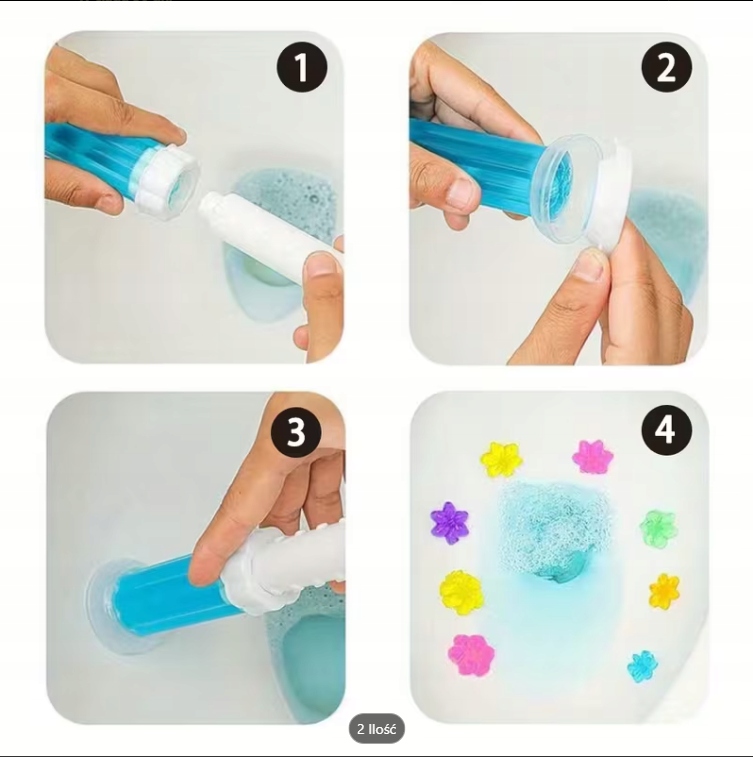 1

2

3

4

2 Ilość