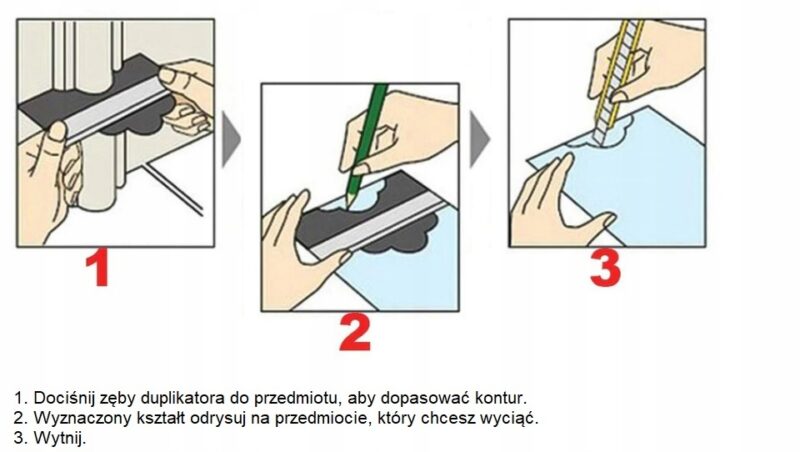 1

2

3

1. Dociśnij zęby duplikatora do przedmiotu, aby dopasować kontur.
2. Wyznaczony kształt odrysuj na przedmiocie, który chcesz wyciąć.
3. Wytnij.